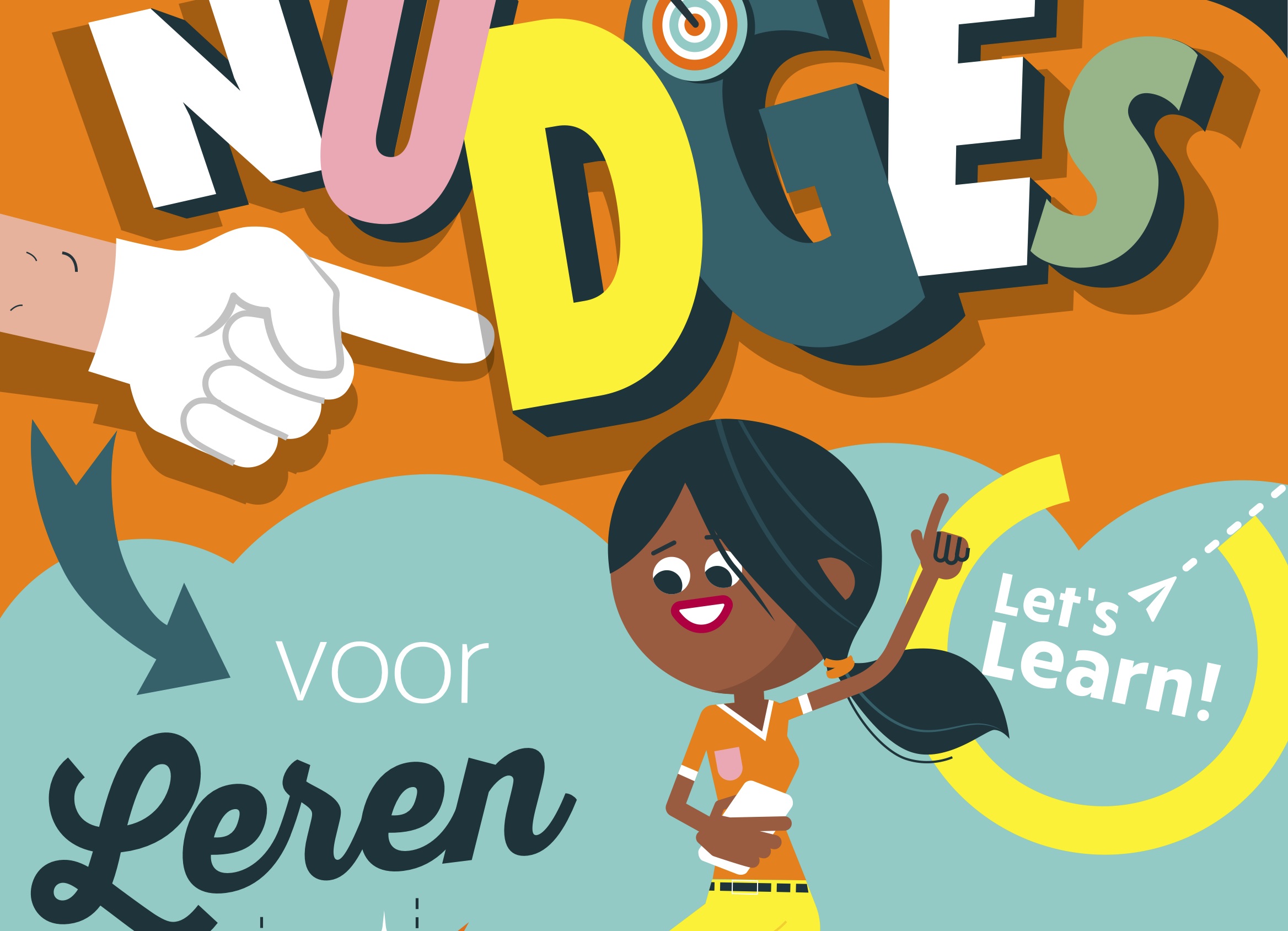 NUDGES

voor

Leren

Let's
Learn!